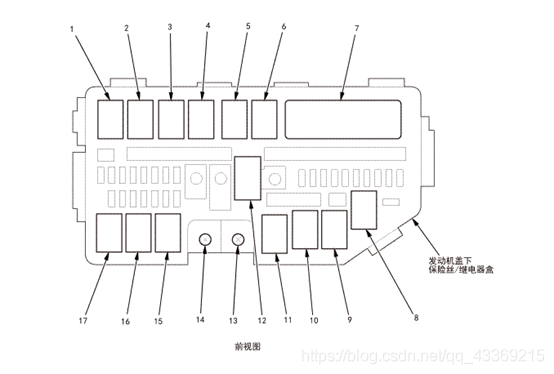 1
2
3
4
5
6
7
发动机盖下
保险丝/继电器盒
17
16
15
14
13
12
11
10
9
8
前视图
https://blog.csdn.net/qq_43369215