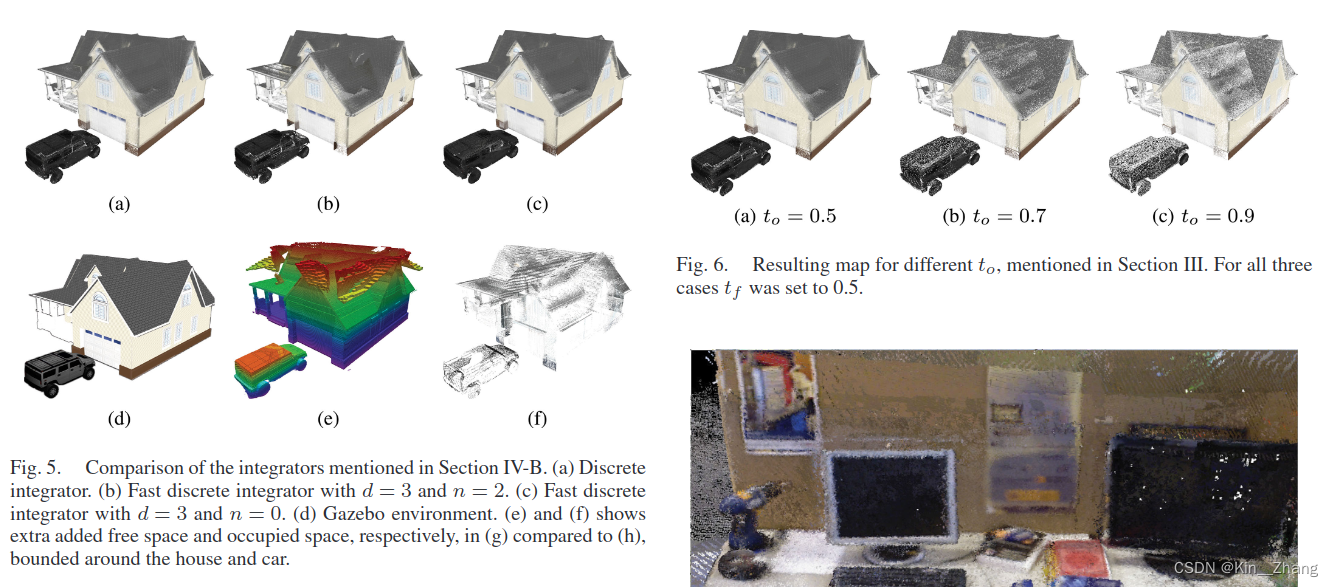 (a)

(b)

(c)

(d)

(e)

(f)

Fig. 5. Comparison of the integrators mentioned in Section IV-B. (a) Discrete integrator. (b) Fast discrete integrator with $d = 3$ and $n = 2$. (c) Fast discrete integrator with $d = 3$ and $n = 0$. (d) Gazebo environment. (e) and (f) shows extra added free space and occupied space, respectively, in (g) compared to (h), bounded around the house and car.

(a) $t_o = 0.5$

(b) $t_o = 0.7$

(c) $t_o = 0.9$

Fig. 6. Resulting map for different $t_o$, mentioned in Section III. For all three cases $t_f$ was set to 0.5.

CSDN @Kin__Zhang