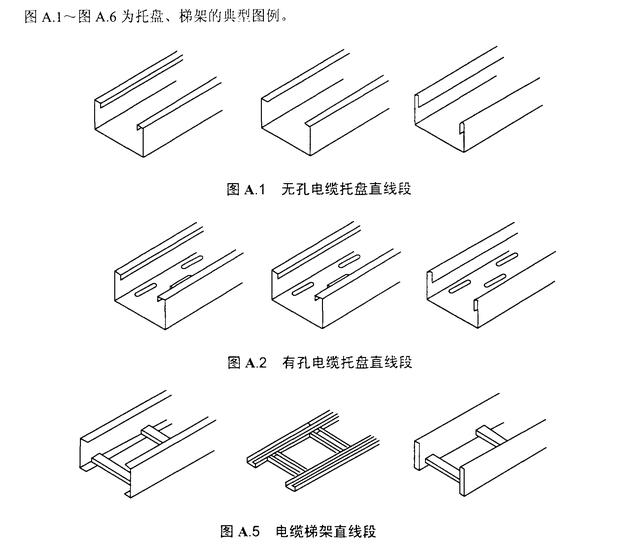 图 A.1～图 A.6 为托盘、梯架的典型图例。

图 A.1　无孔电缆托盘直线段

图 A.2　有孔电缆托盘直线段

图 A.5　电缆梯架直线段