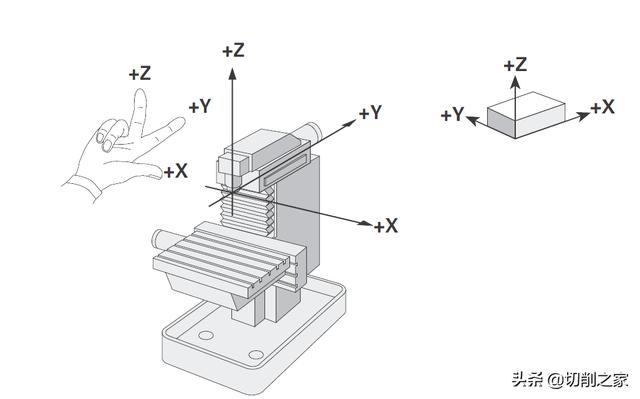 +Z
+Y
+X
+Z
+Y
+X
+Z
+Y
+X
头条 @切削之家