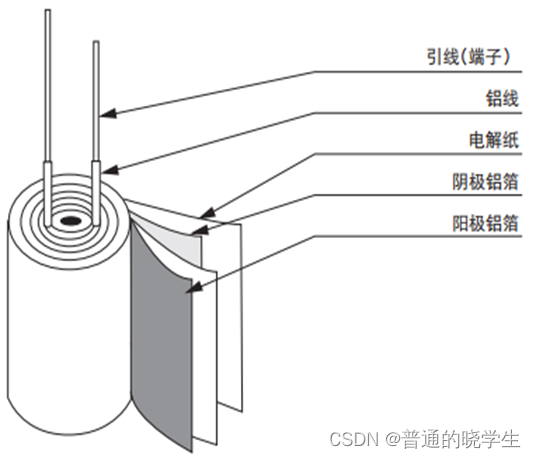 引线(端子)
铝线
电解纸
阴极铝箔
阳极铝箔
CSDN @普通的晓学生