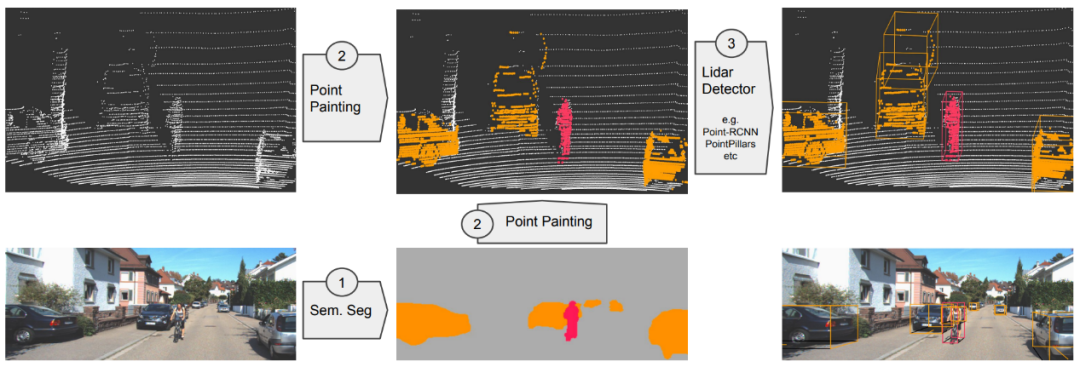 2

Point Painting

3

Lidar Detector

e.g. Point-RCNN PointPillars etc

2

Point Painting

1

Sem. Seg