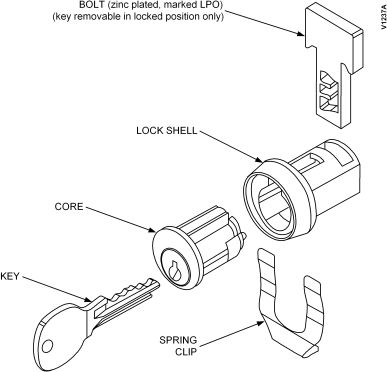 BOLT (zinc plated, marked LPO)
(key removable in locked position only)

V1237A

LOCK SHELL

CORE

KEY

SPRING
CLIP