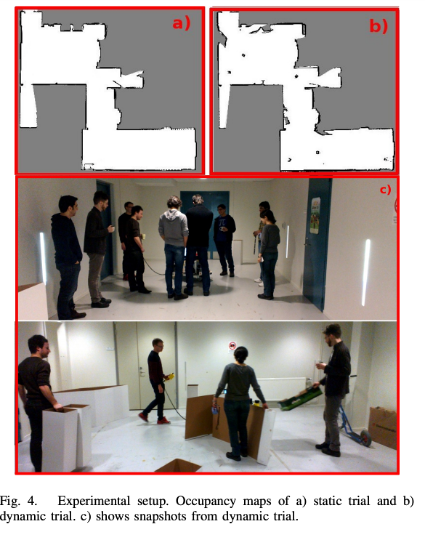 a)

b)

c)

Fig. 4. Experimental setup. Occupancy maps of a) static trial and b) dynamic trial. c) shows snapshots from dynamic trial.