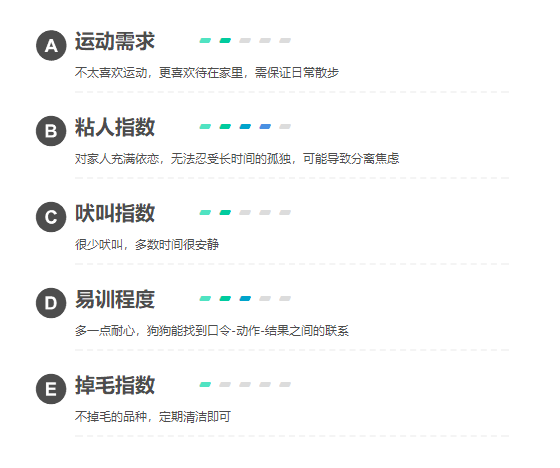 A 运动需求

不太喜欢运动，更喜欢待在家里，需保证日常散步

B 粘人指数

对家人充满依恋，无法忍受长时间的孤独，可能导致分离焦虑

C 吠叫指数

很少吠叫，多数时间很安静

D 易训程度

多一点耐心，狗狗能找到口令-动作-结果之间的联系

E 掉毛指数

不掉毛的品种，定期清洁即可