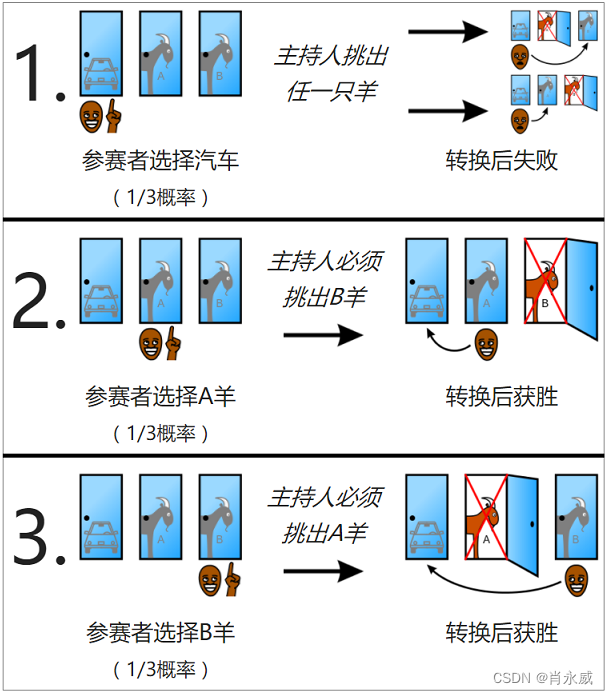 1.

A B

主持人挑出任一只羊

参赛者选择汽车

（1/3概率）

转换后失败

2.

A B

主持人必须挑出B羊

A B

参赛者选择A羊

（1/3概率）

转换后获胜

3.

A B

主持人必须挑出A羊

A B

参赛者选择B羊

（1/3概率）

转换后获胜

CSDN @肖永威