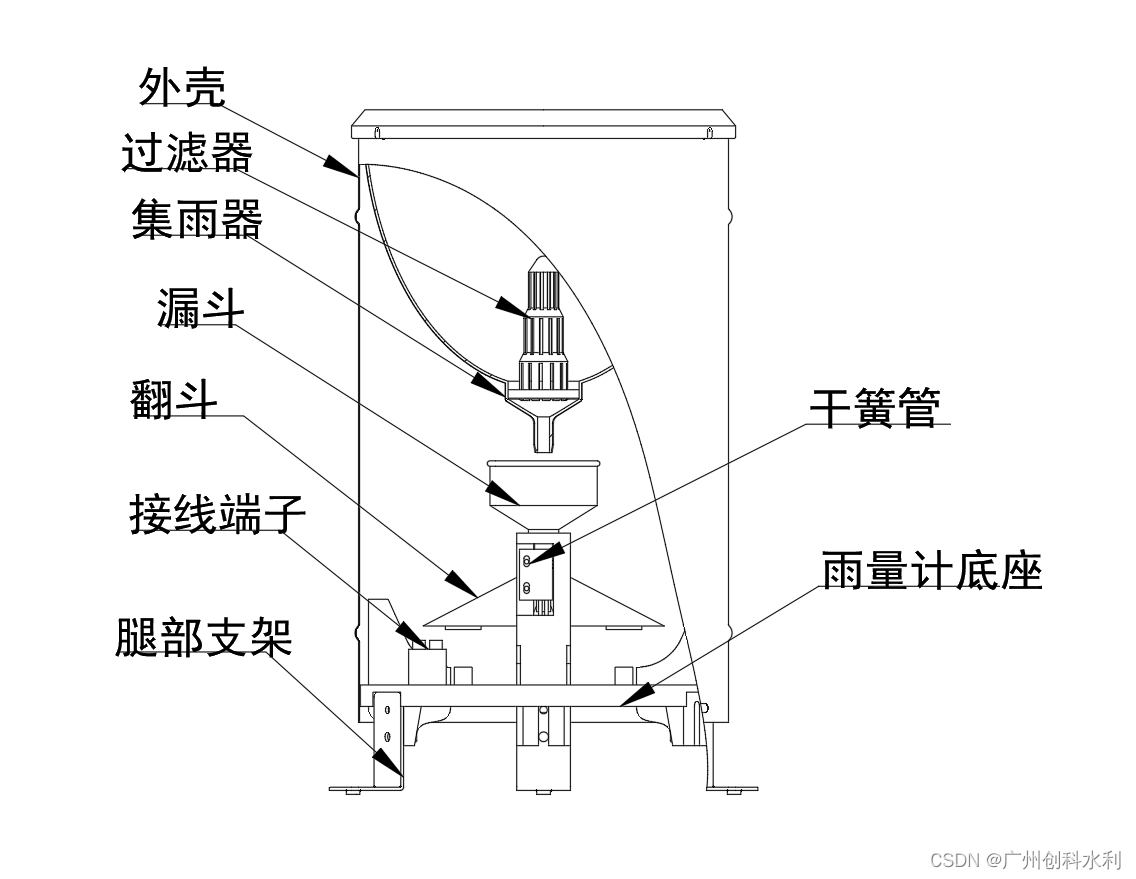 外壳
过滤器
集雨器
漏斗
翻斗
接线端子
腿部支架
干簧管
雨量计底座
CSDN @广州创科水利