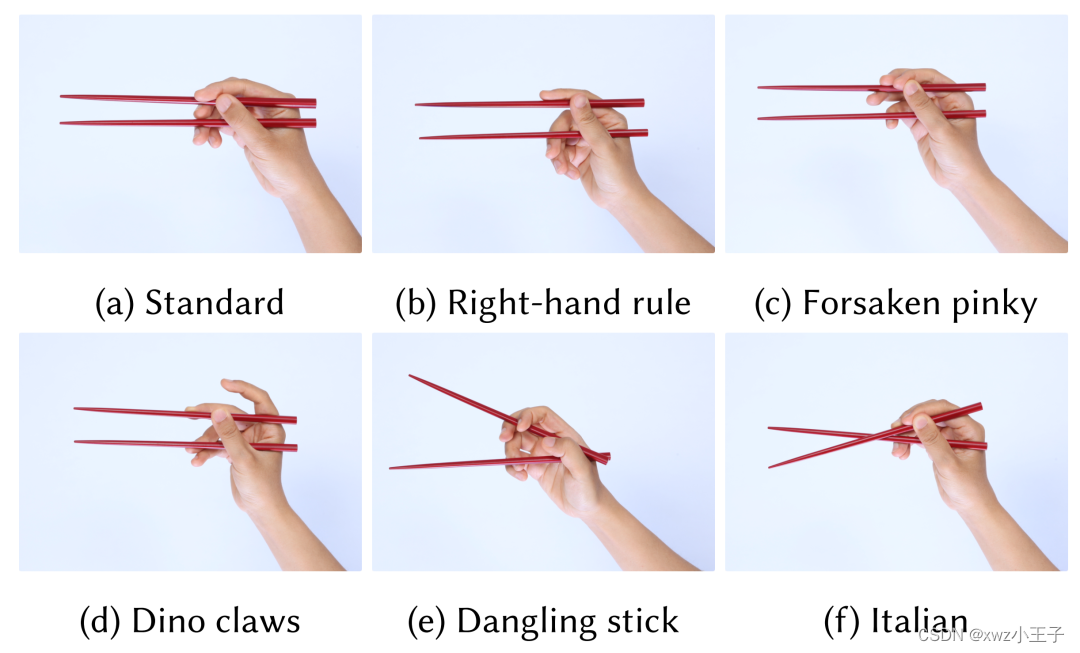 (a) Standard

(b) Right-hand rule

(c) Forsaken pinky

(d) Dino claws

(e) Dangling stick

(f) Italian

CSDN @xwz小王子