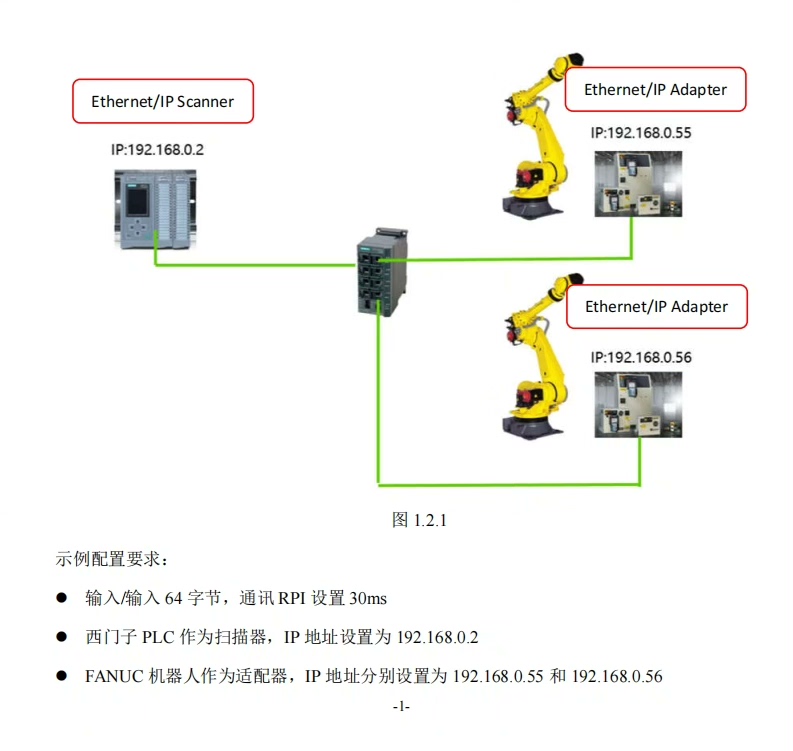 Ethernet/IP Scanner

IP:192.168.0.2

Ethernet/IP Adapter

IP:192.168.0.55

Ethernet/IP Adapter

IP:192.168.0.56

图 1.2.1

示例配置要求：

● 输入/输入 64 字节，通讯 RPI 设置 30ms

● 西门子 PLC 作为扫描器，IP 地址设置为 192.168.0.2

● FANUC 机器人作为适配器，IP 地址分别设置为 192.168.0.55 和 192.168.0.56

-1-