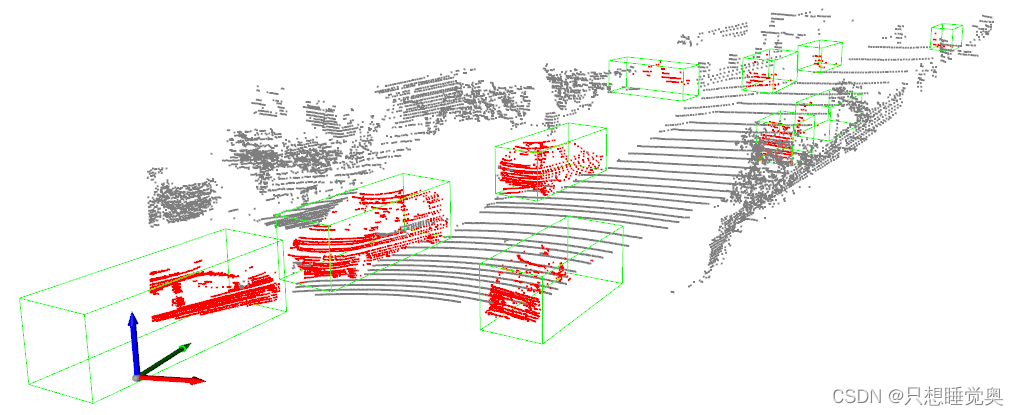 CSDN @只想睡觉奥