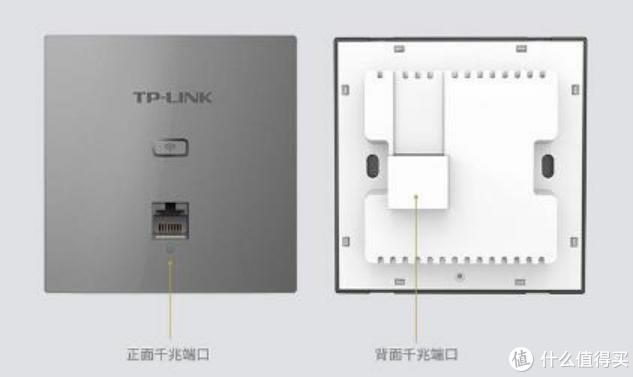 TP-LINK

正面千兆端口

背面千兆端口

值 什么值得买