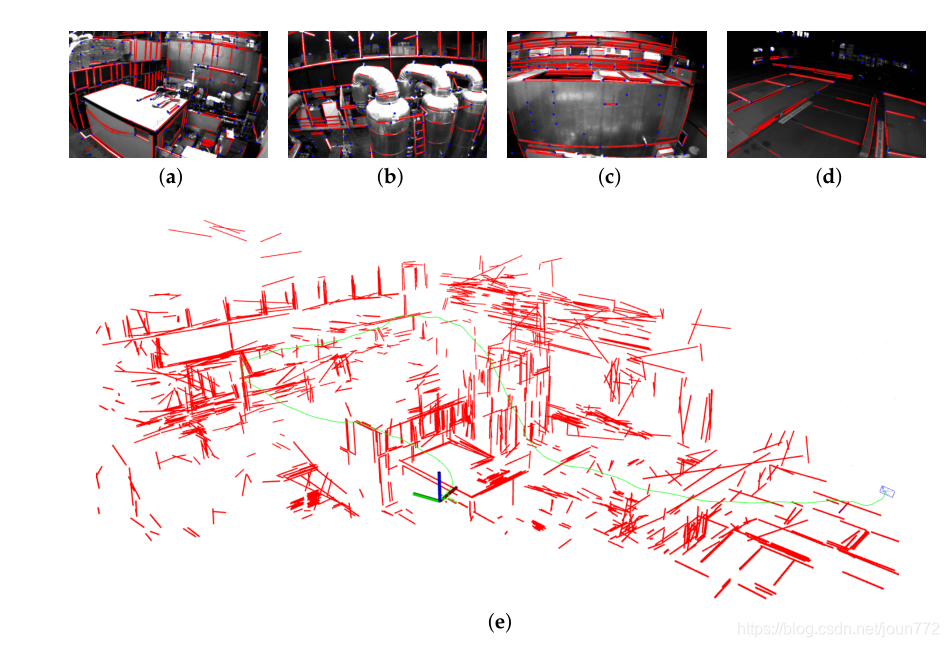 (a)

(b)

(c)

(d)

(e)

https://blog.csdn.net/joun772