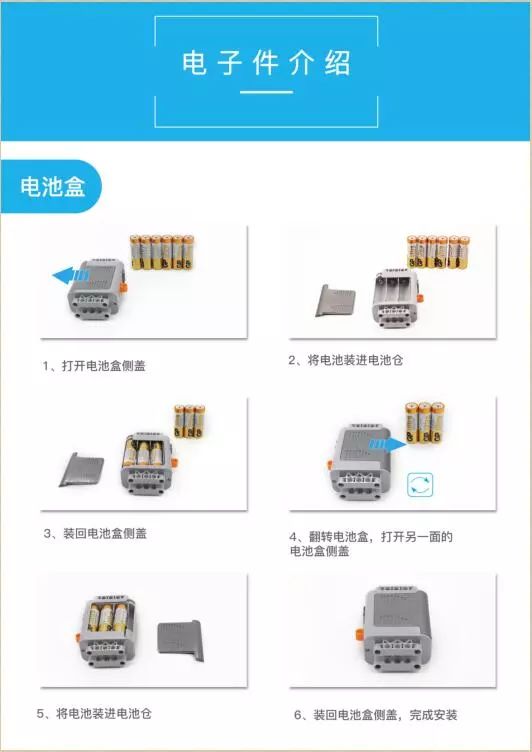 电子件介绍

电池盒

1、打开电池盒侧盖

2、将电池装进电池仓

3、装回电池盒侧盖

4、翻转电池盒，打开另一面的电池盒侧盖

5、将电池装进电池仓

6、装回电池盒侧盖，完成安装