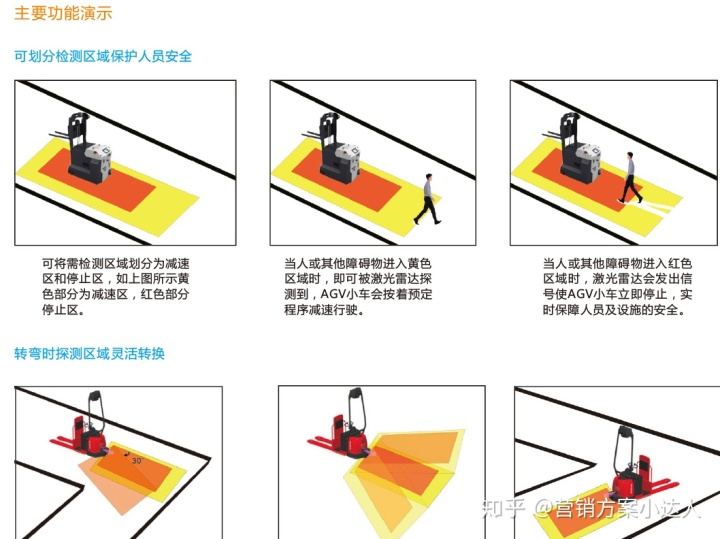 主要功能演示

可划分检测区域保护人员安全

可将需检测区域划分为减速区和停止区，如上图所示黄色部分为减速区，红色部分停止区。

当人或其他障碍物进入黄色区域时，即可被激光雷达探测到，AGV小车会按着预定程序减速行驶。

当人或其他障碍物进入红色区域时，激光雷达会发出信号使AGV小车立即停止，实时保障人员及设施的安全。

转弯时探测区域灵活转换

30°

知乎 @营销方案小达人