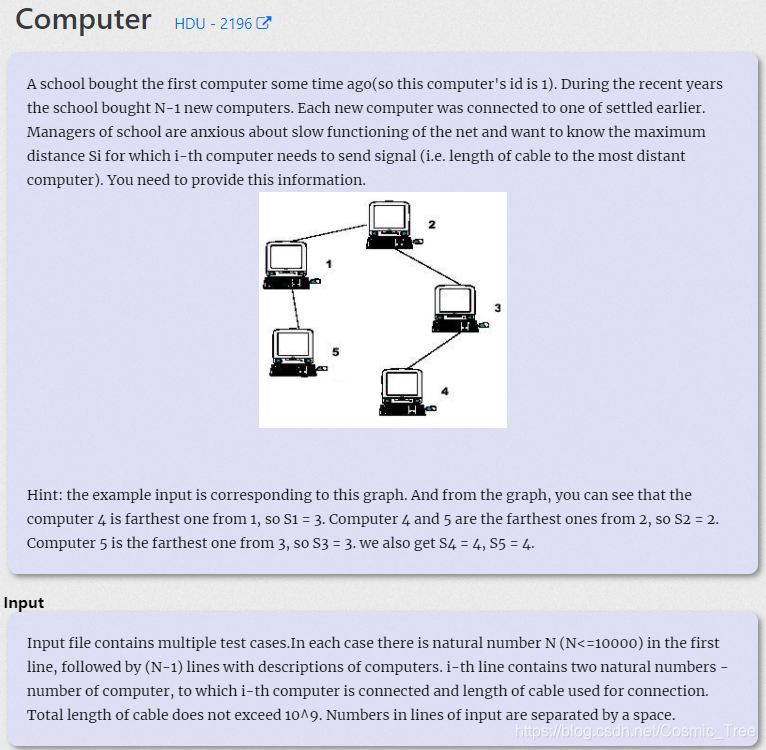 Computer HDU - 2196

A school bought the first computer some time ago(so this computer's id is 1). During the recent years the school bought N-1 new computers. Each new computer was connected to one of settled earlier. Managers of school are anxious about slow functioning of the net and want to know the maximum distance Si for which i-th computer needs to send signal (i.e. length of cable to the most distant computer). You need to provide this information.

2
1
3
5
4

Hint: the example input is corresponding to this graph. And from the graph, you can see that the computer 4 is farthest one from 1, so S1 = 3. Computer 4 and 5 are the farthest ones from 2, so S2 = 2. Computer 5 is the farthest one from 3, so S3 = 3. we also get S4 = 4, S5 = 4.

Input

Input file contains multiple test cases.In each case there is natural number N (N<=10000) in the first line, followed by (N-1) lines with descriptions of computers. i-th line contains two natural numbers - number of computer, to which i-th computer is connected and length of cable used for connection. Total length of cable does not exceed 10^9. Numbers in lines of input are separated by a space.

https://blog.csdn.net/Cosmic_Tree