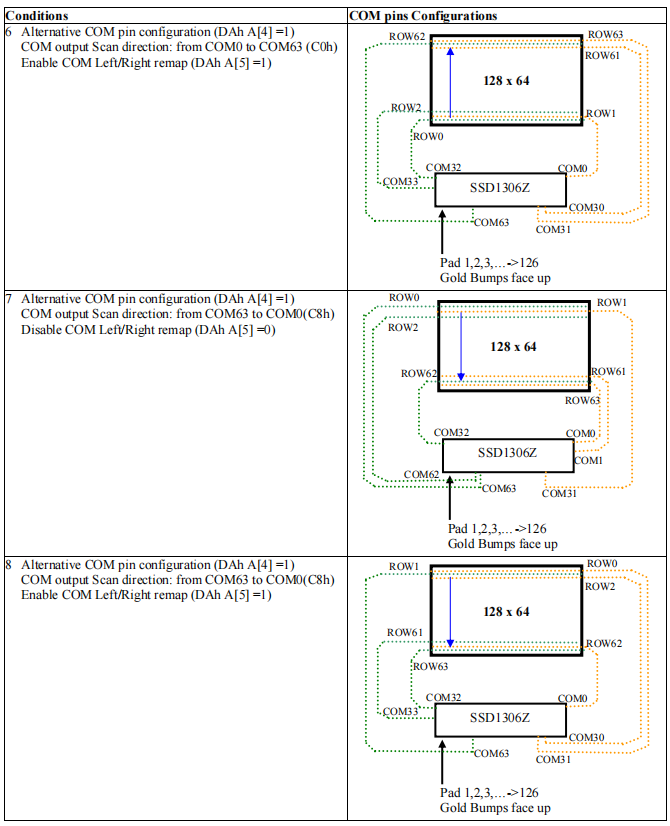 | Conditions | COM pins Configurations |
|---|---|
| 6 Alternative COM pin configuration (DAh A[4] =1) COM output Scan direction: from COM0 to COM63 (C0h) Enable COM Left/Right remap (DAh A[5] =1) | ROW62 ROW63 ROW61 128 x 64 ROW2 ROW1 ROW0 COM32 COM0 COM33 SSD1306Z COM30 COM63 COM31 Pad 1,2,3,…->126 Gold Bumps face up |
| 7 Alternative COM pin configuration (DAh A[4] =1) COM output Scan direction: from COM63 to COM0(C8h) Disable COM Left/Right remap (DAh A[5] =0) | ROW0 ROW1 ROW2 128 x 64 ROW62 ROW61 ROW63 COM32 COM0 SSD1306Z COM1 COM62 COM63 COM31 Pad 1,2,3,…->126 Gold Bumps face up |
| 8 Alternative COM pin configuration (DAh A[4] =1) COM output Scan direction: from COM63 to COM0(C8h) Enable COM Left/Right remap (DAh A[5] =1) | ROW1 ROW0 ROW2 128 x 64 ROW61 ROW62 ROW63 COM32 COM0 COM33 SSD1306Z COM30 COM63 COM31 Pad 1,2,3,…->126 Gold Bumps face up |