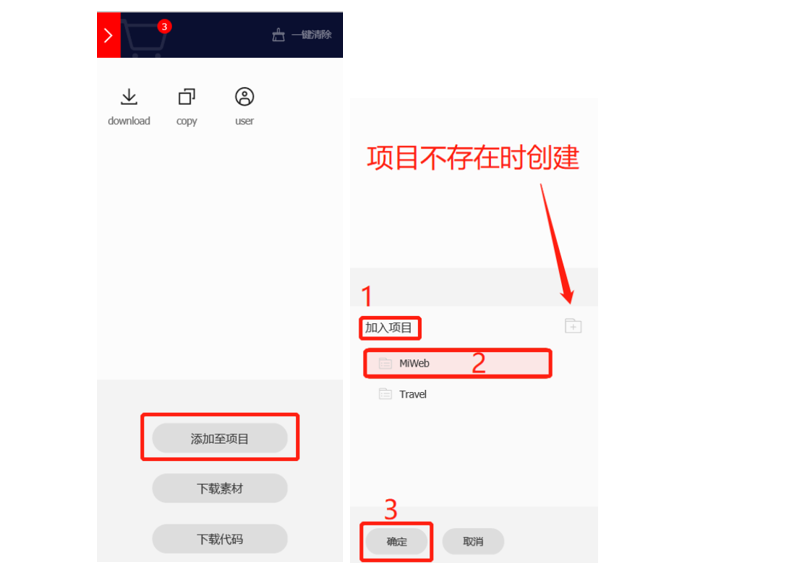 3

一键清除

download

copy

user

添加至项目

下载素材

下载代码

项目不存在时创建

1

加入项目

MiWeb

2

Travel

3

确定

取消