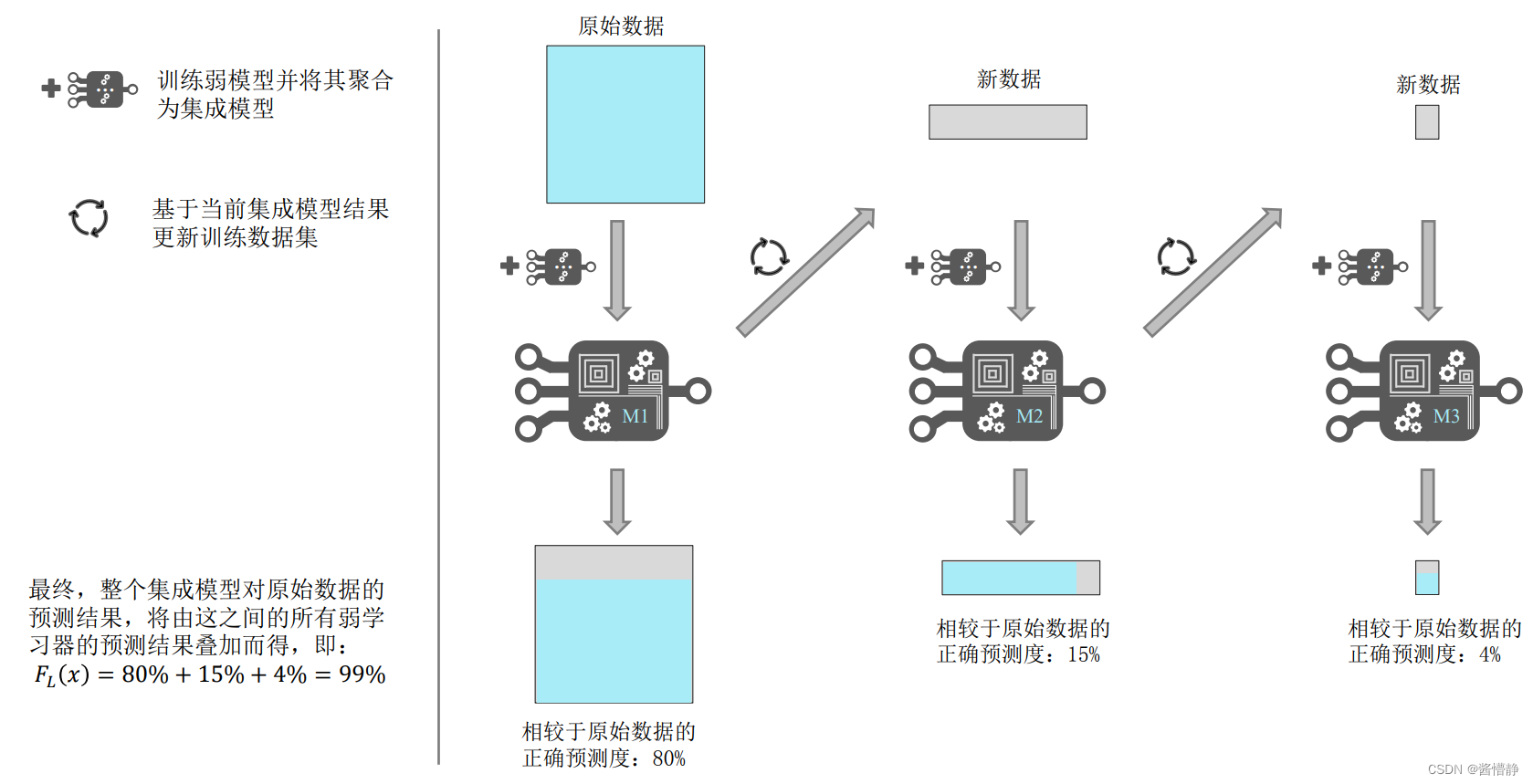 训练弱模型并将其聚合为集成模型

基于当前集成模型结果更新训练数据集

最终，整个集成模型对原始数据的预测结果，将由这之间的所有弱学习器的预测结果叠加而得，即：
$F_L(x) = 80\% + 15\% + 4\% = 99\%$

原始数据

M1

相较于原始数据的正确预测度：80%

新数据

M2

相较于原始数据的正确预测度：15%

新数据

M3

相较于原始数据的正确预测度：4%

CSDN @酱懵静