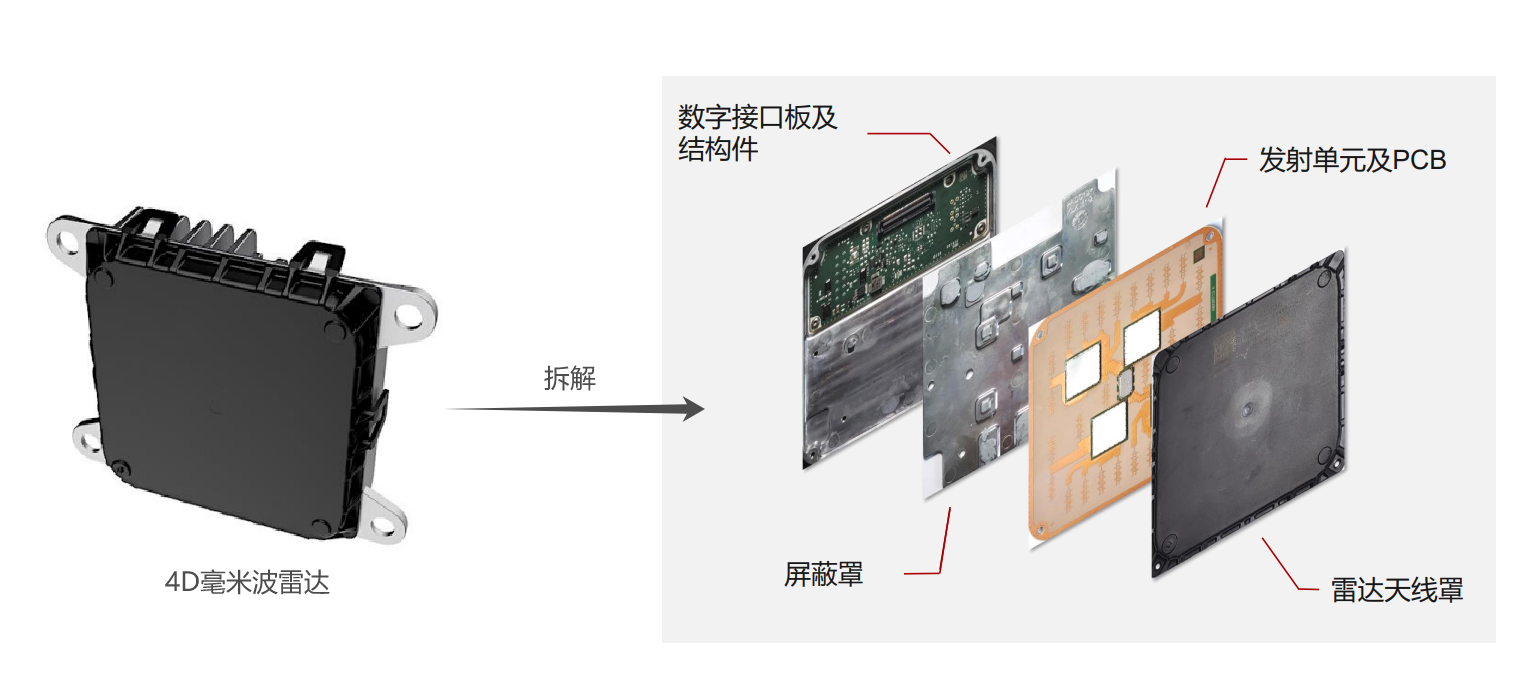 4D毫米波雷达

拆解

数字接口板及结构件

发射单元及PCB

屏蔽罩

雷达天线罩