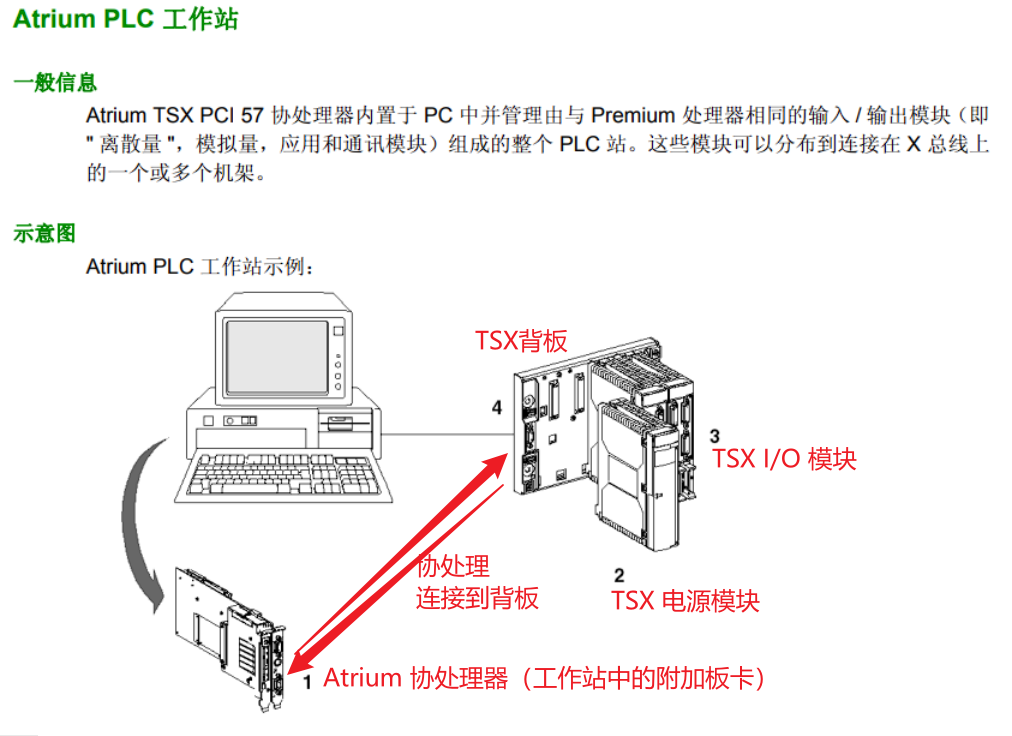 Atrium PLC 工作站

一般信息

Atrium TSX PCI 57 协处理器内置于 PC 中并管理由与 Premium 处理器相同的输入 / 输出模块（即 " 离散量 "，模拟量，应用和通讯模块）组成的整个 PLC 站。这些模块可以分布到连接在 X 总线上的一个或多个机架。

示意图

Atrium PLC 工作站示例：

TSX背板

4

3

TSX I/O 模块

协处理
连接到背板

2

TSX 电源模块

1 Atrium 协处理器（工作站中的附加板卡）