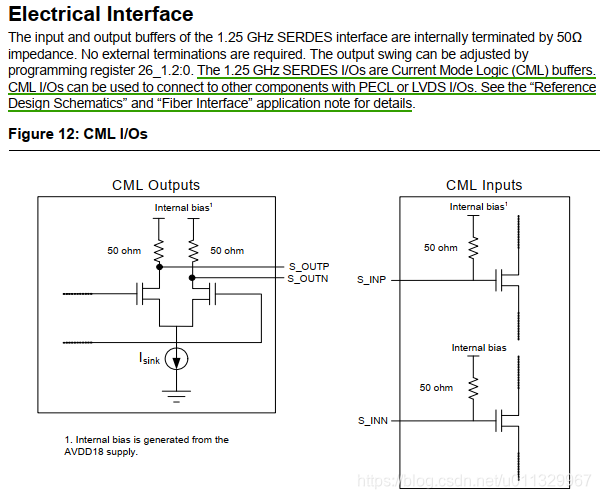 Electrical Interface

The input and output buffers of the 1.25 GHz SERDES interface are internally terminated by 50Ω impedance. No external terminations are required. The output swing can be adjusted by programming register 26_1.2:0. The 1.25 GHz SERDES I/Os are Current Mode Logic (CML) buffers. CML I/Os can be used to connect to other components with PECL or LVDS I/Os. See the “Reference Design Schematics” and “Fiber Interface” application note for details.

Figure 12: CML I/Os

CML Outputs

Internal bias$^1$

50 ohm

50 ohm

S_OUTP

S_OUTN

$I_{sink}$

1. Internal bias is generated from the AVDD18 supply.

CML Inputs

Internal bias$^1$

50 ohm

S_INP

Internal bias

50 ohm

S_INN

https://blog.csdn.net/u011329967