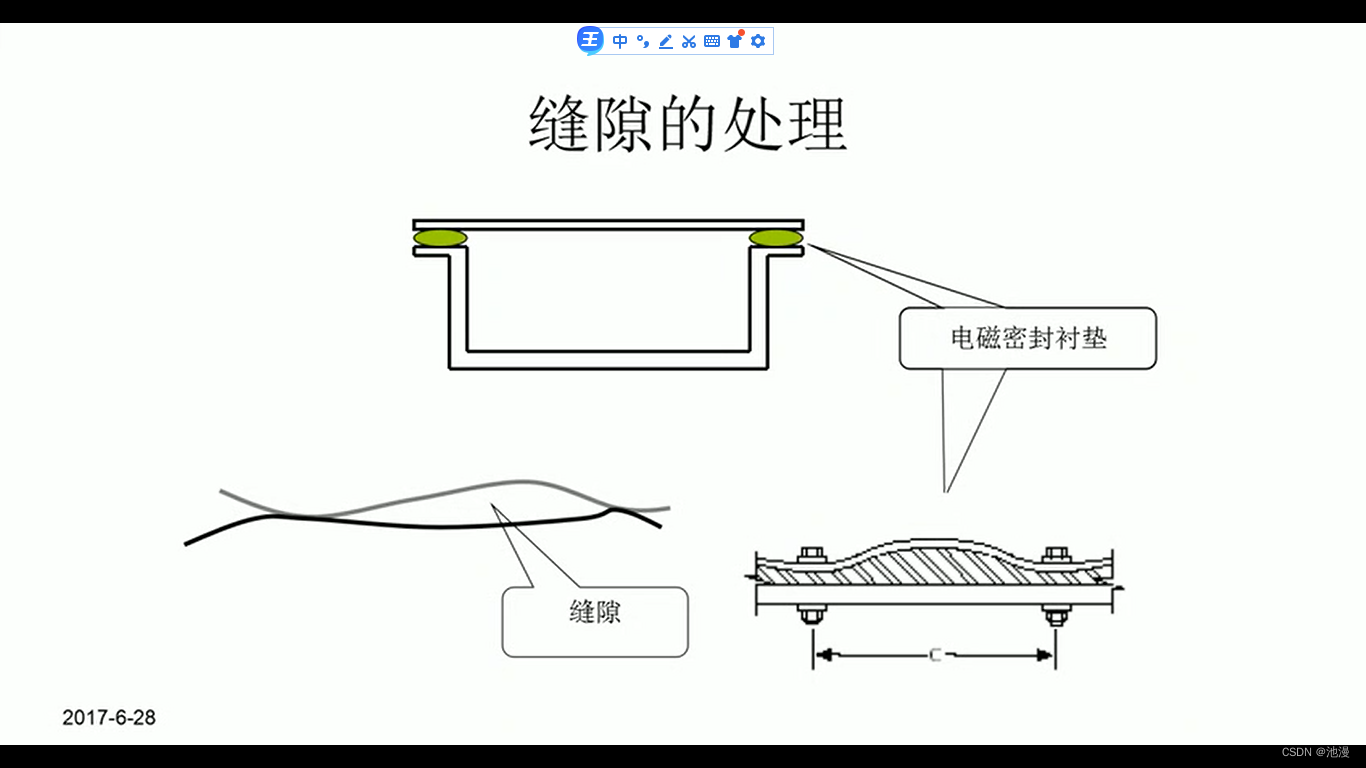 中

缝隙的处理

电磁密封衬垫

缝隙

C

2017-6-28

CSDN @池漫