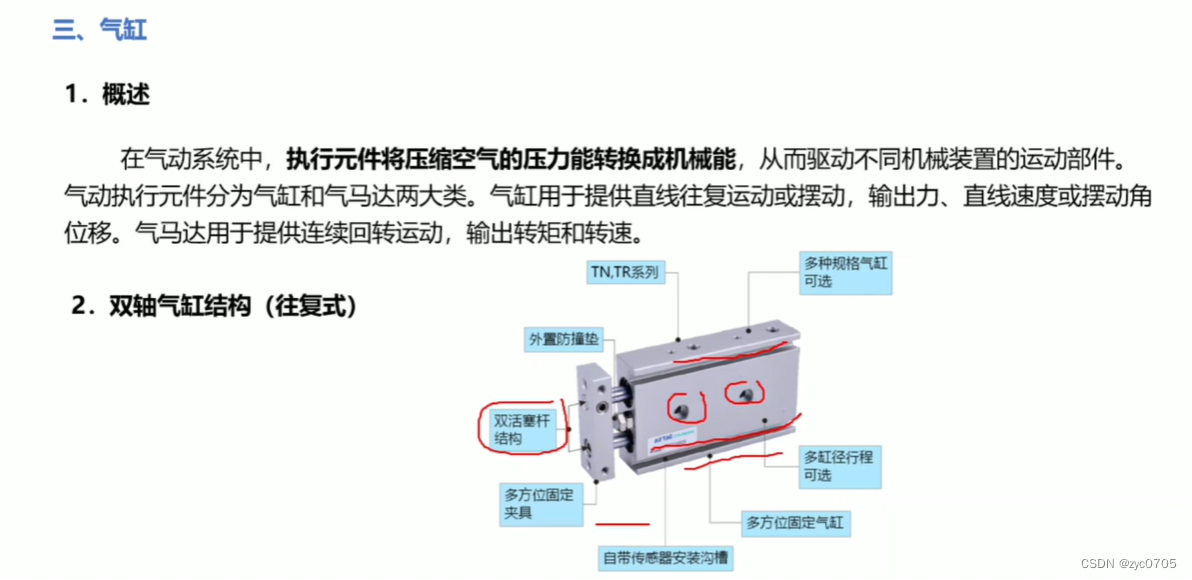 三、气缸

1．概述

在气动系统中，执行元件将压缩空气的压力能转换成机械能，从而驱动不同机械装置的运动部件。气动执行元件分为气缸和气马达两大类。气缸用于提供直线往复运动或摆动，输出力、直线速度或摆动角位移。气马达用于提供连续回转运动，输出转矩和转速。

2．双轴气缸结构（往复式）

TN,TR系列

多种规格气缸可选

外置防撞垫

双活塞杆结构

多缸径行程可选

多方位固定夹具

多方位固定气缸

自带传感器安装沟槽

CSDN @zyc0705