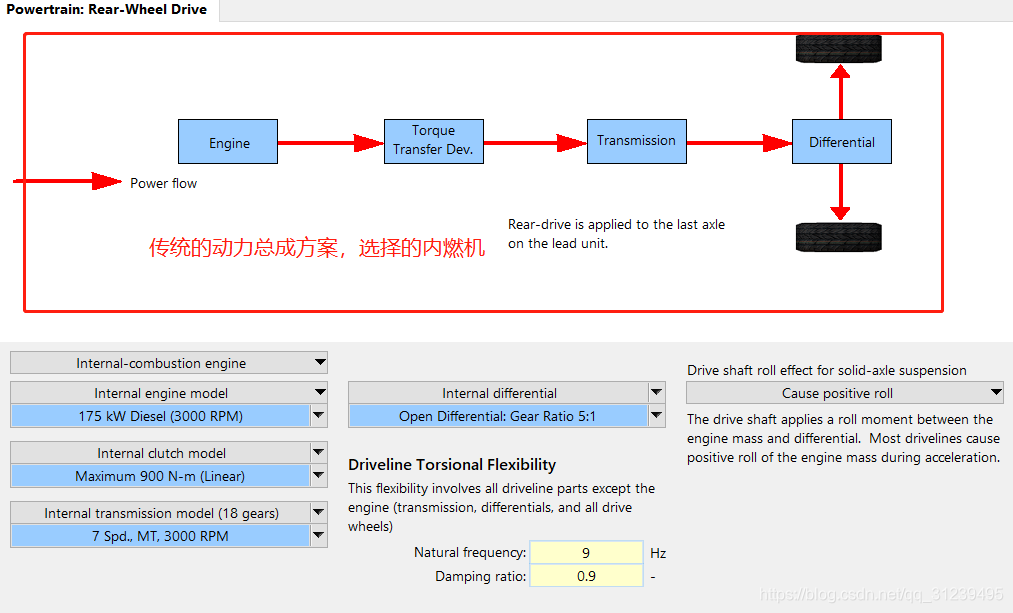 Powertrain: Rear-Wheel Drive

Engine

Torque Transfer Dev.

Transmission

Differential

Power flow

Rear-drive is applied to the last axle on the lead unit.

传统的动力总成方案，选择的内燃机

Internal-combustion engine

Internal engine model

175 kW Diesel (3000 RPM)

Internal clutch model

Maximum 900 N-m (Linear)

Internal transmission model (18 gears)

7 Spd., MT, 3000 RPM

Internal differential

Open Differential: Gear Ratio 5:1

Driveline Torsional Flexibility

This flexibility involves all driveline parts except the engine (transmission, differentials, and all drive wheels)

Natural frequency: 9 Hz

Damping ratio: 0.9 -

Drive shaft roll effect for solid-axle suspension

Cause positive roll

The drive shaft applies a roll moment between the engine mass and differential. Most drivelines cause positive roll of the engine mass during acceleration.

https://blog.csdn.net/qq_31239495