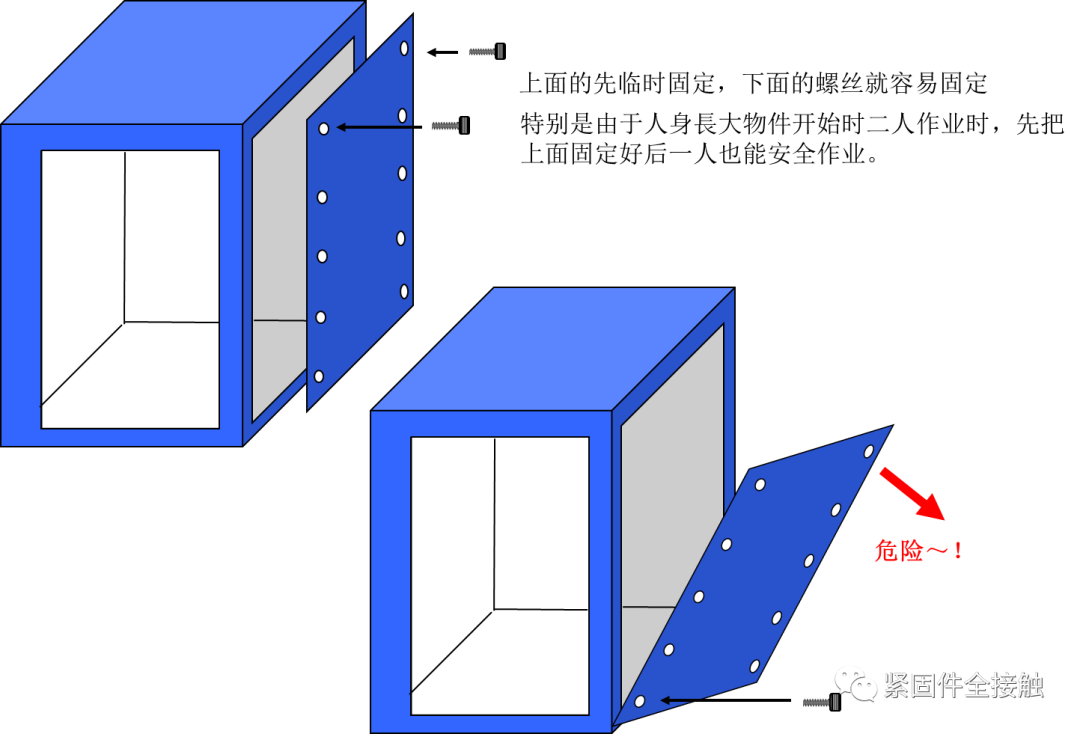 上面的先临时固定，下面的螺丝就容易固定

特别是由于人身長大物件开始时二人作业时，先把上面固定好后一人也能安全作业。

危险～！

紧固件全接触