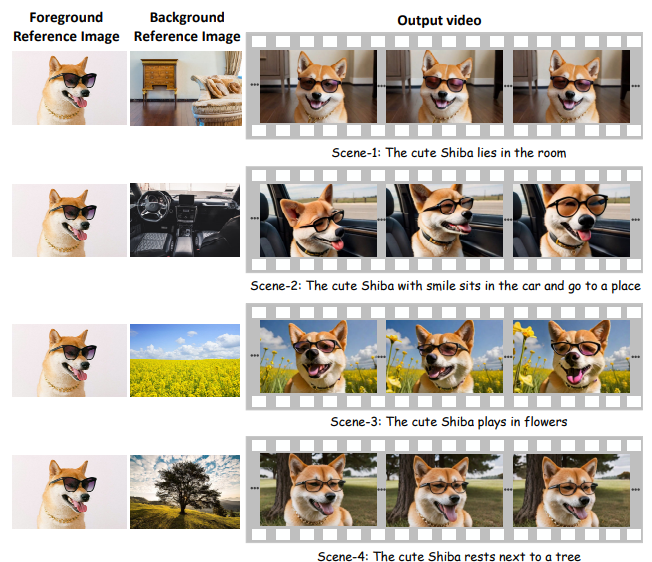 Foreground Reference Image

Background Reference Image

Output video

Scene-1: The cute Shiba lies in the room

Scene-2: The cute Shiba with smile sits in the car and go to a place

Scene-3: The cute Shiba plays in flowers

Scene-4: The cute Shiba rests next to a tree