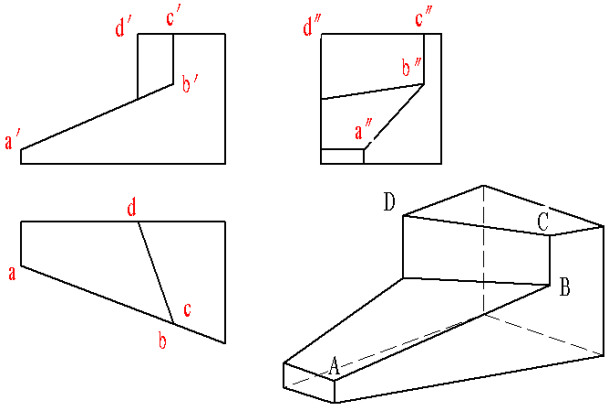 d′ c′
b′
a′

d″ c″
b″
a″

d
a
c
b

D
C
B
A