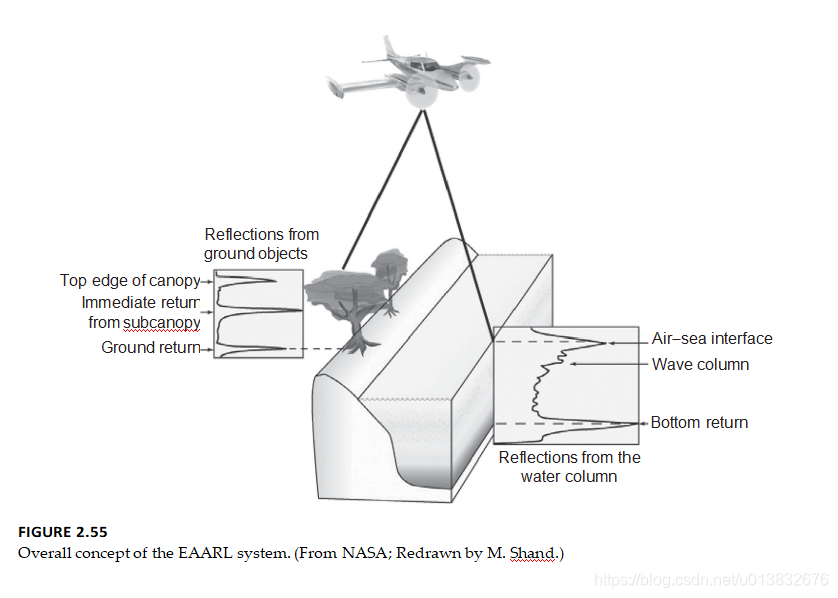 Reflections from ground objects

Top edge of canopy

Immediate returr from subcanopy

Ground return

Air–sea interface

Wave column

Bottom return

Reflections from the water column

FIGURE 2.55
Overall concept of the EAARL system. (From NASA; Redrawn by M. Shand.)

https://blog.csdn.net/u013832676