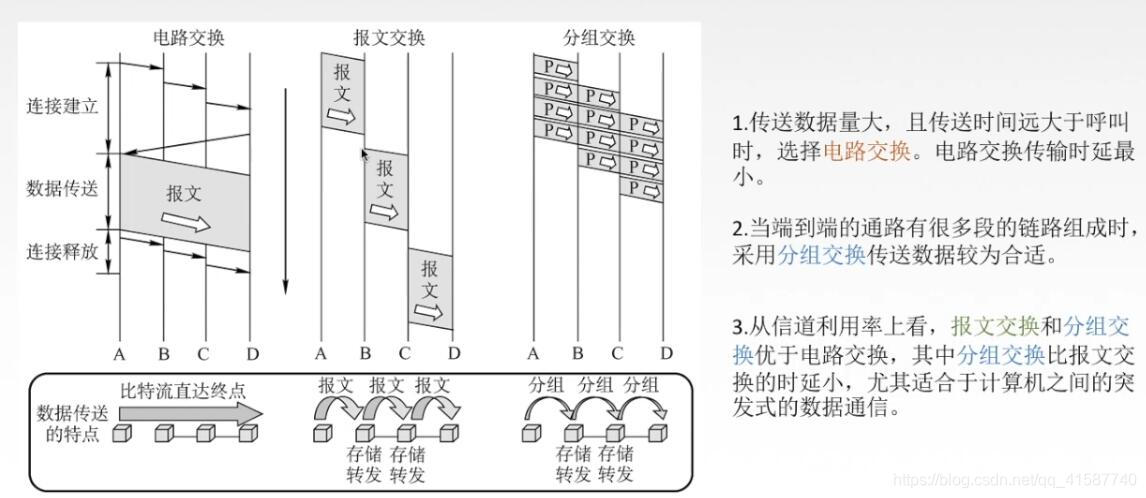 电路交换

报文交换

分组交换

连接建立

数据传送

连接释放

报文

报文

报文

报文

P P P P P P P P P P P P

A B C D

A B C D

A B C D

数据传送的特点

比特流直达终点

报文 报文 报文

存储转发 存储转发

分组 分组 分组

存储转发 存储转发

1.传送数据量大，且传送时间远大于呼叫时，选择电路交换。电路交换传输时延最小。

2.当端到端的通路有很多段的链路组成时，采用分组交换传送数据较为合适。

3.从信道利用率上看，报文交换和分组交换优于电路交换，其中分组交换比报文交换的时延小，尤其适合于计算机之间的突发式的数据通信。

https://blog.csdn.net/qq_41587740