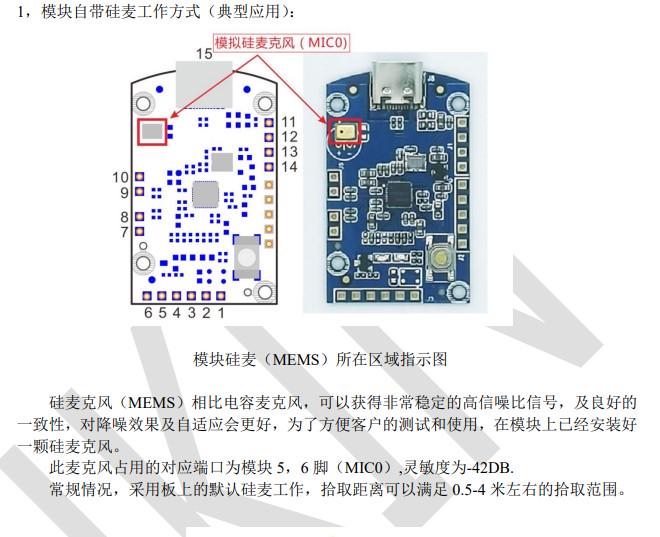 1，模块自带硅麦工作方式（典型应用）：

模拟硅麦克风（MIC0）

15
11
12
13
14
10
9
8
7
6 5 4 3 2 1

模块硅麦（MEMS）所在区域指示图

硅麦克风（MEMS）相比电容麦克风，可以获得非常稳定的高信噪比信号，及良好的一致性，对降噪效果及自适应会更好，为了方便客户的测试和使用，在模块上已经安装好一颗硅麦克风。

此麦克风占用的对应端口为模块 5，6 脚（MIC0）,灵敏度为-42DB.

常规情况，采用板上的默认硅麦工作，拾取距离可以满足 0.5-4 米左右的拾取范围。