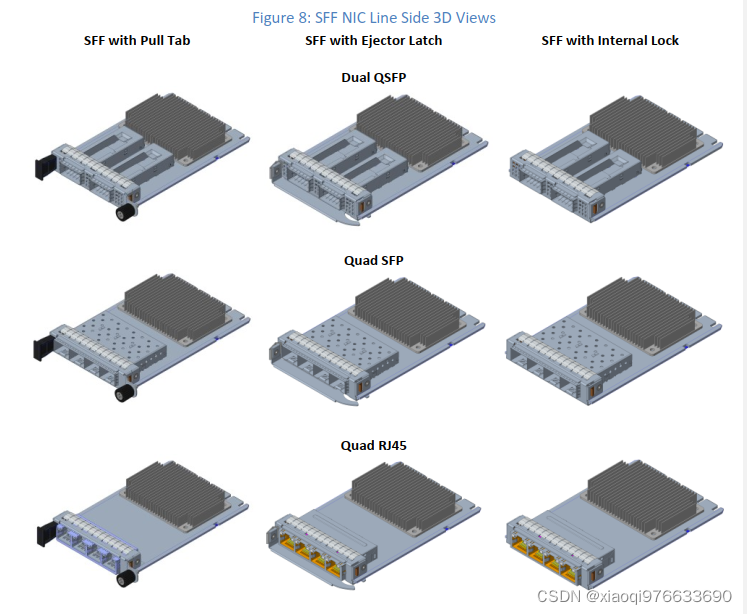 Figure 8: SFF NIC Line Side 3D Views

SFF with Pull Tab

SFF with Ejector Latch

SFF with Internal Lock

Dual QSFP

Quad SFP

Quad RJ45

CSDN @xiaoqi976633690