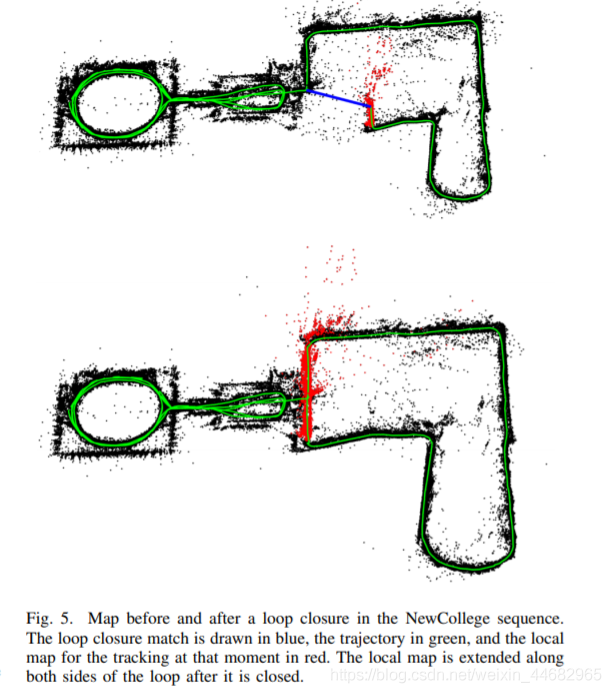 Fig. 5. Map before and after a loop closure in the NewCollege sequence. The loop closure match is drawn in blue, the trajectory in green, and the local map for the tracking at that moment in red. The local map is extended along both sides of the loop after it is closed.

https://blog.csdn.net/weixin_44682965