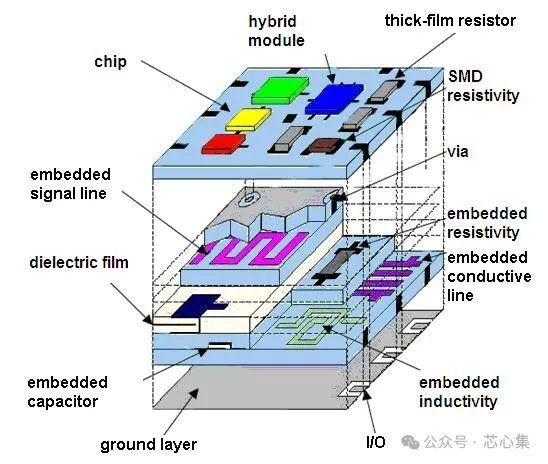 hybrid module

thick-film resistor

chip

SMD resistivity

via

embedded signal line

embedded resistivity

dielectric film

embedded conductive line

embedded capacitor

embedded inductivity

ground layer

I/O

公众号 · 芯心集