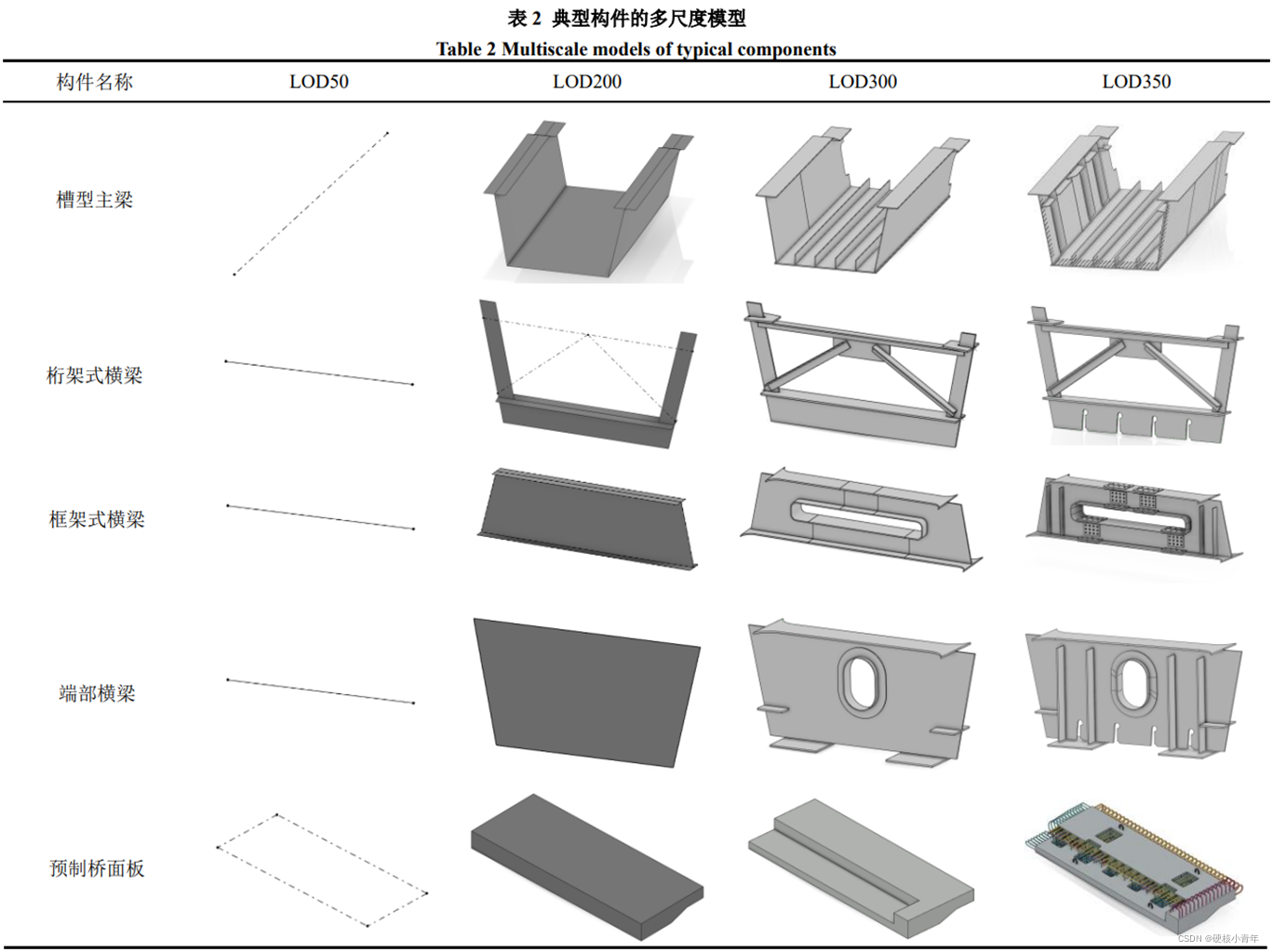 表 2 典型构件的多尺度模型
Table 2 Multiscale models of typical components

| 构件名称 | LOD50 | LOD200 | LOD300 | LOD350 |
|---|---|---|---|---|
| 槽型主梁 | | | | |
| 桁架式横梁 | | | | |
| 框架式横梁 | | | | |
| 端部横梁 | | | | |
| 预制桥面板 | | | | |

CSDN @硬核小青年