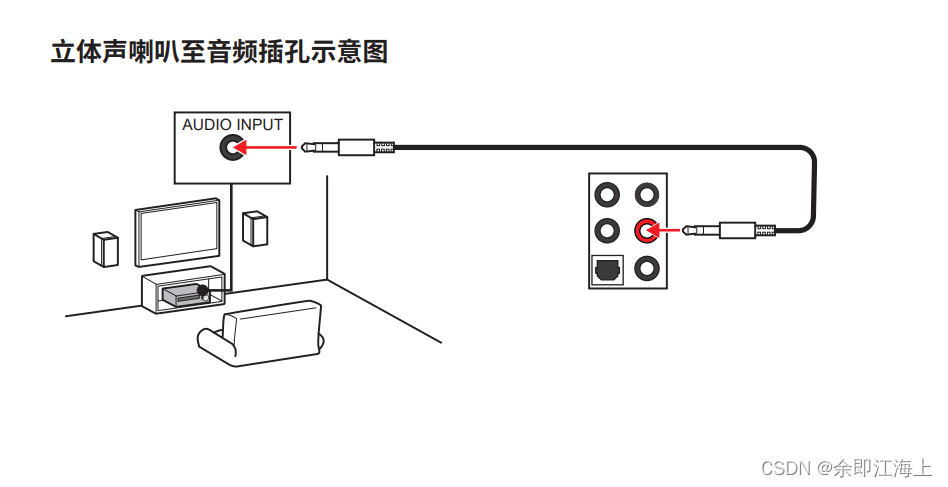 立体声喇叭至音频插孔示意图

AUDIO INPUT

CSDN @余即江海上