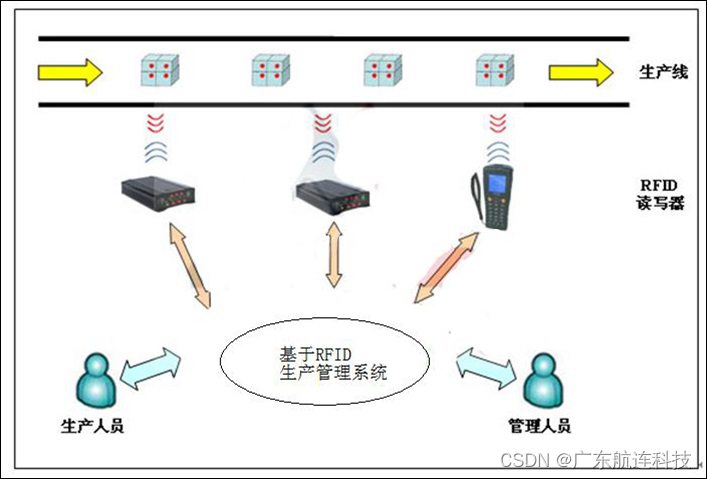 生产线

RFID
读写器

基于RFID
生产管理系统

生产人员

管理人员

CSDN @广东航连科技