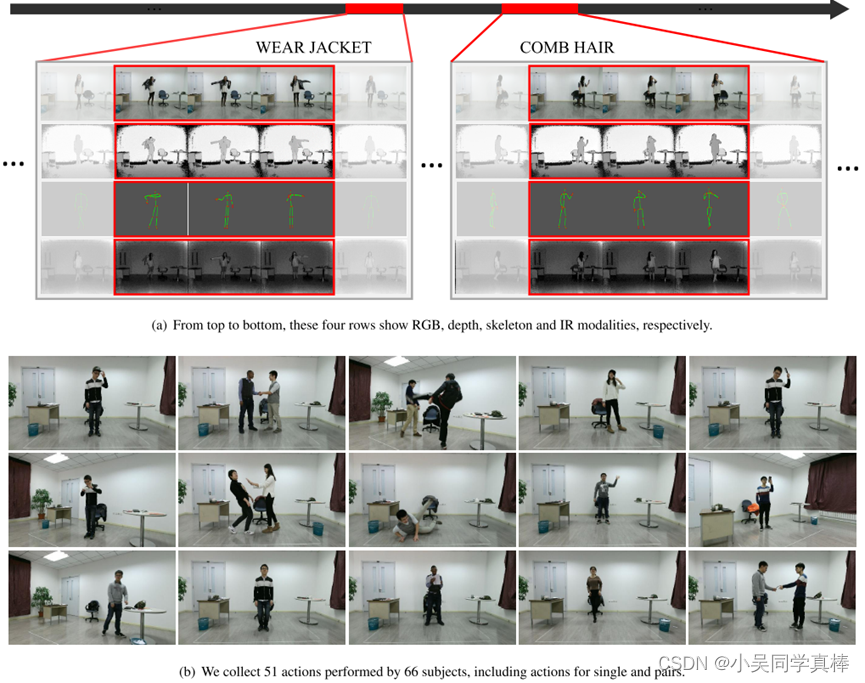 ...

...

WEAR JACKET

COMB HAIR

...

...

...

(a) From top to bottom, these four rows show RGB, depth, skeleton and IR modalities, respectively.

(b) We collect 51 actions performed by 66 subjects, including actions for single and pairs.

CSDN @小吴同学真棒