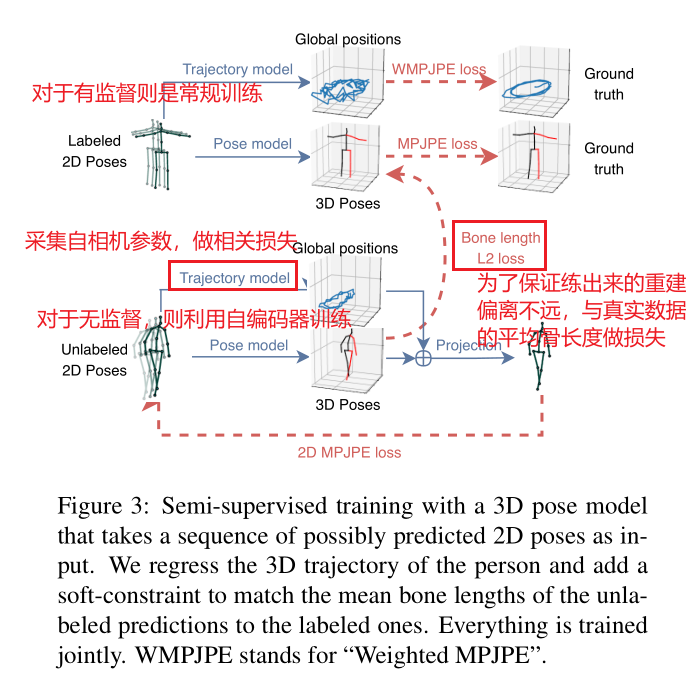 Global positions

Trajectory model

WMPJPE loss

Ground truth

对于有监督则是常规训练

Labeled 2D Poses

Pose model

MPJPE loss

Ground truth

3D Poses

采集自相机参数，做相关损失

Global positions

Bone length L2 loss

Trajectory model

为了保证练出来的重建偏离不远，与真实数据的平均骨长度做损失

对于无监督，则利用自编码器训练

Unlabeled 2D Poses

Pose model

Projection

3D Poses

2D MPJPE loss

Figure 3: Semi-supervised training with a 3D pose model that takes a sequence of possibly predicted 2D poses as input. We regress the 3D trajectory of the person and add a soft-constraint to match the mean bone lengths of the unlabeled predictions to the labeled ones. Everything is trained jointly. WMPJPE stands for “Weighted MPJPE”.