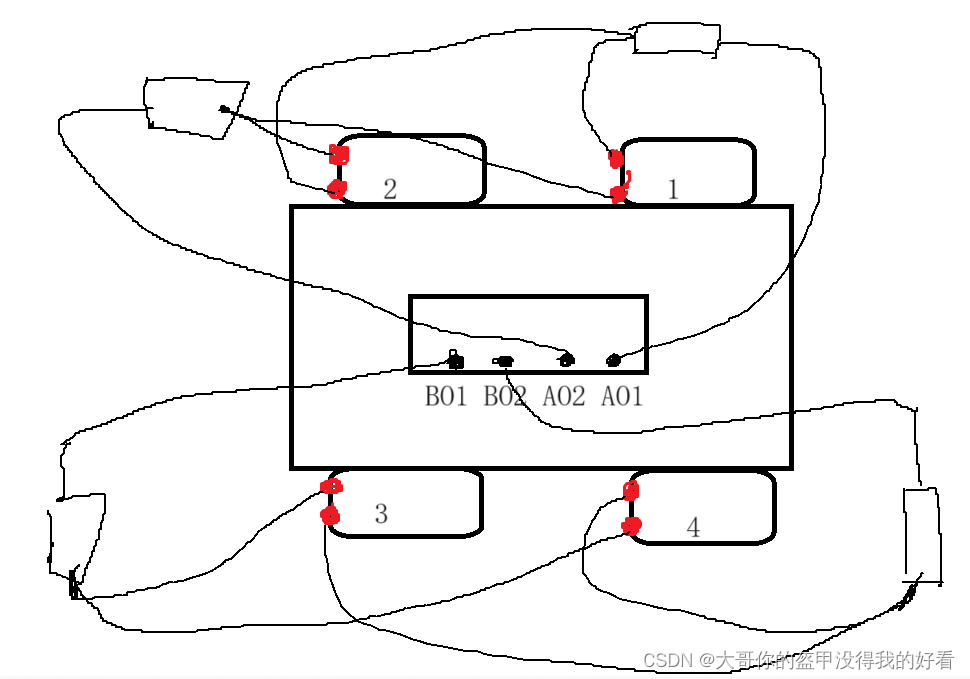 2

1

B01 B02 A02 A01

3

4

CSDN @大哥你的盔甲没得我的好看