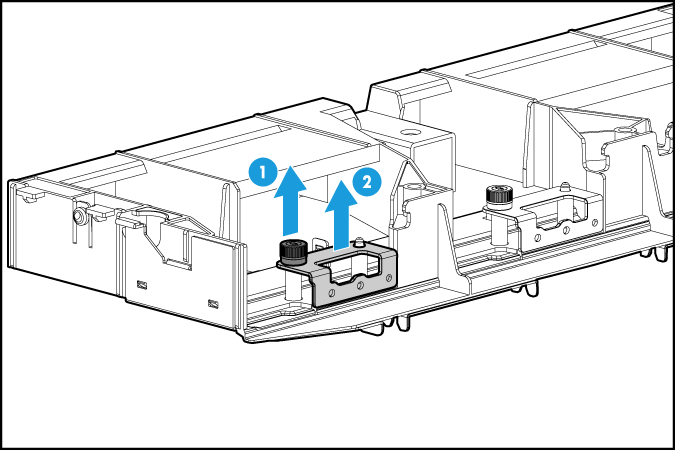 1
2