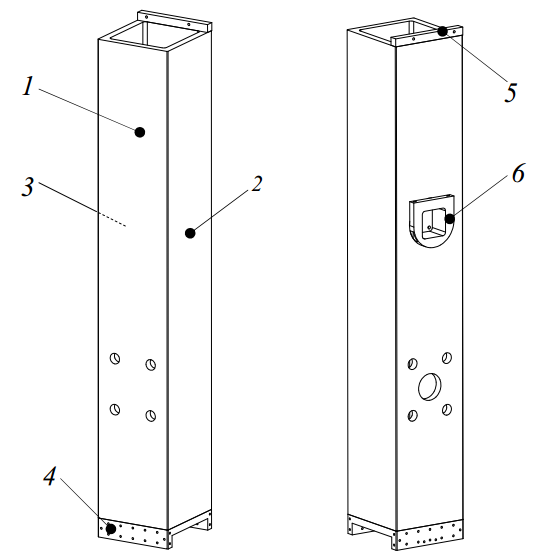 1
3
2
4
5
6