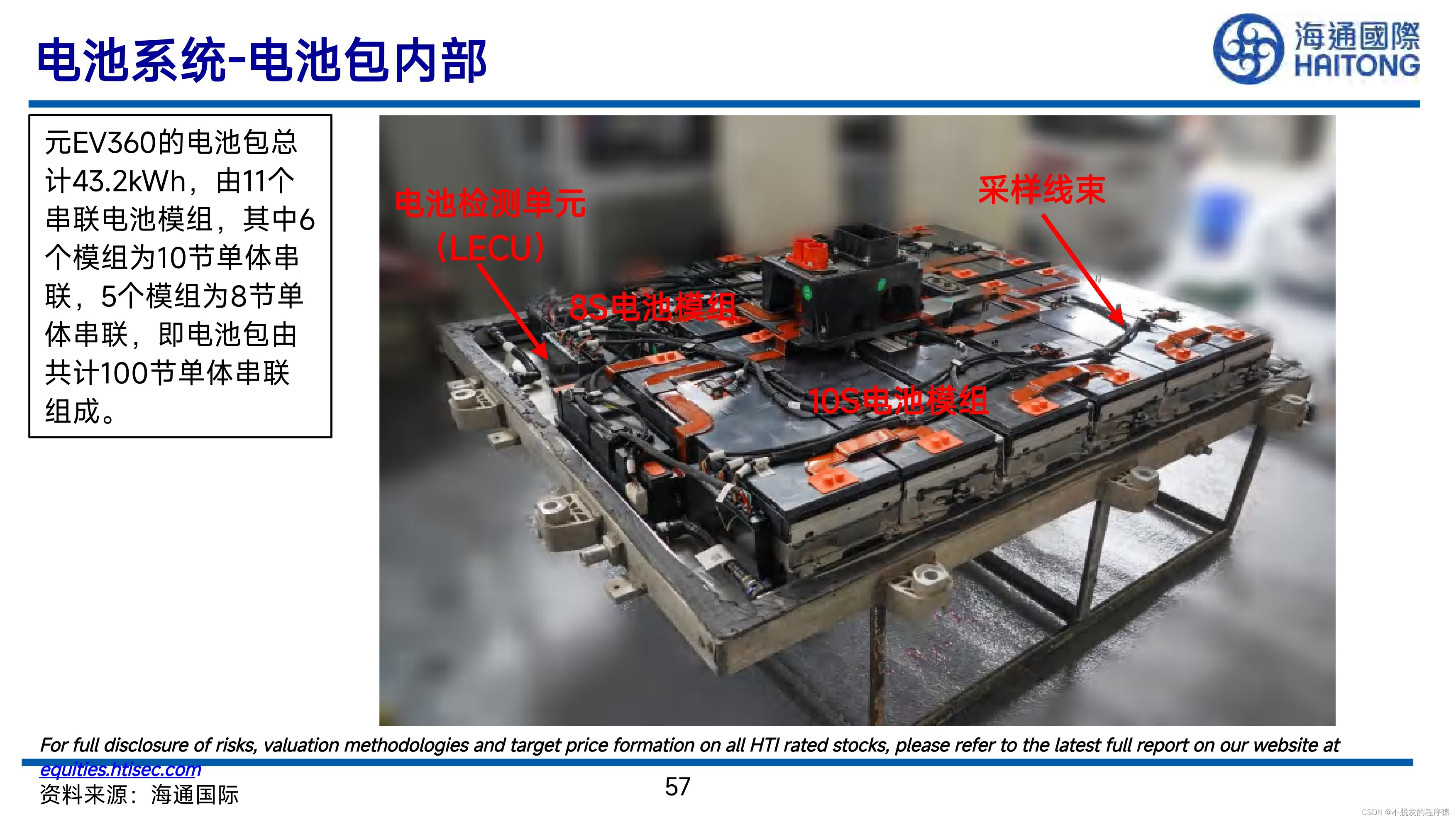 电池系统-电池包内部

海通國際
HAITONG

元EV360的电池包总计43.2kWh，由11个串联电池模组，其中6个模组为10节单体串联，5个模组为8节单体串联，即电池包由共计100节单体串联组成。

电池检测单元（LECU）

采样线束

8S电池模组

10S电池模组

For full disclosure of risks, valuation methodologies and target price formation on all HTI rated stocks, please refer to the latest full report on our website at equities.htisec.com

资料来源：海通国际

57

CSDN @不脱发的程序猿