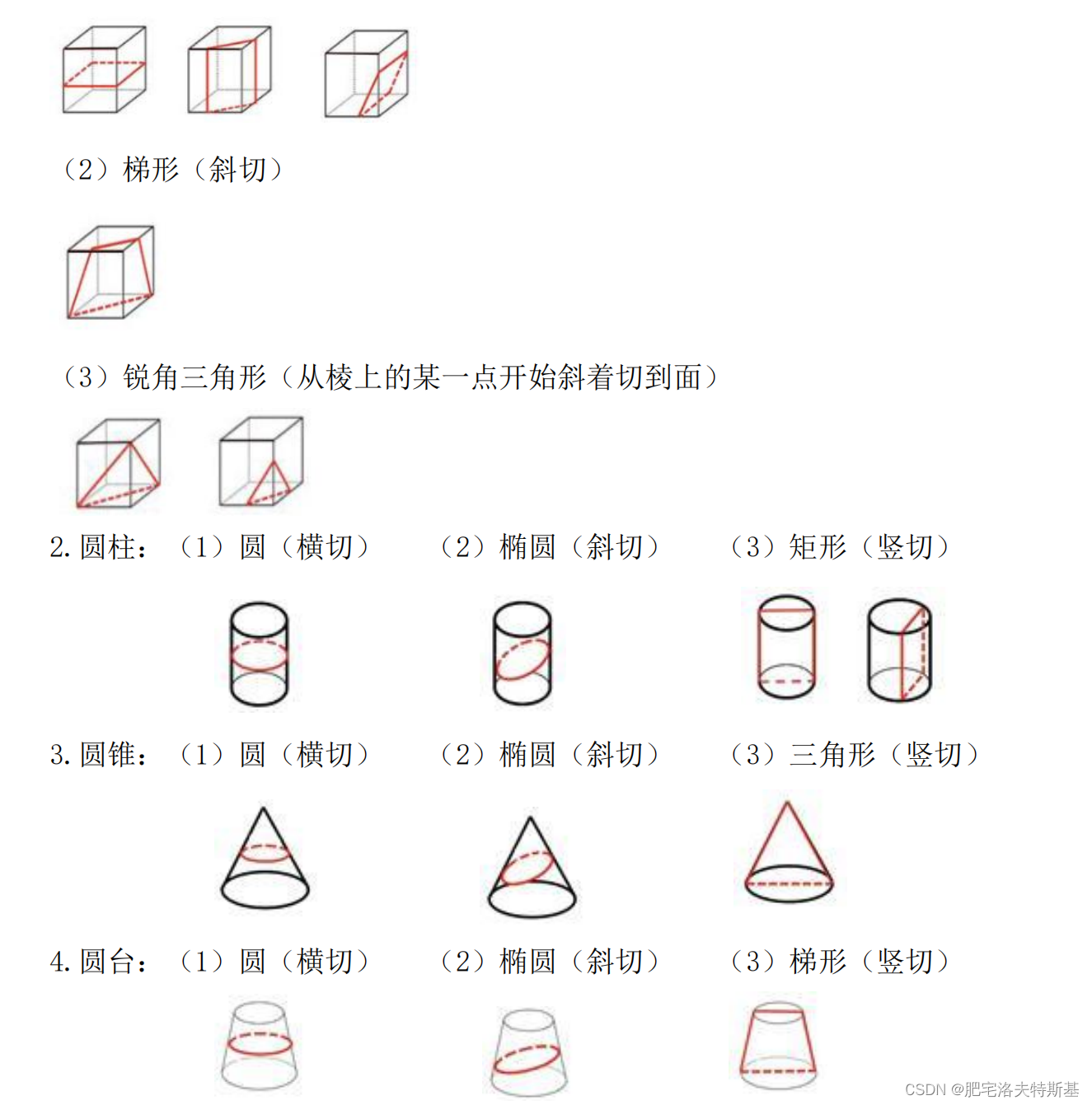 （2）梯形（斜切）

（3）锐角三角形（从棱上的某一点开始斜着切到面）

2. 圆柱：（1）圆（横切） （2）椭圆（斜切） （3）矩形（竖切）

3. 圆锥：（1）圆（横切） （2）椭圆（斜切） （3）三角形（竖切）

4. 圆台：（1）圆（横切） （2）椭圆（斜切） （3）梯形（竖切）

CSDN @肥宅洛夫特斯基