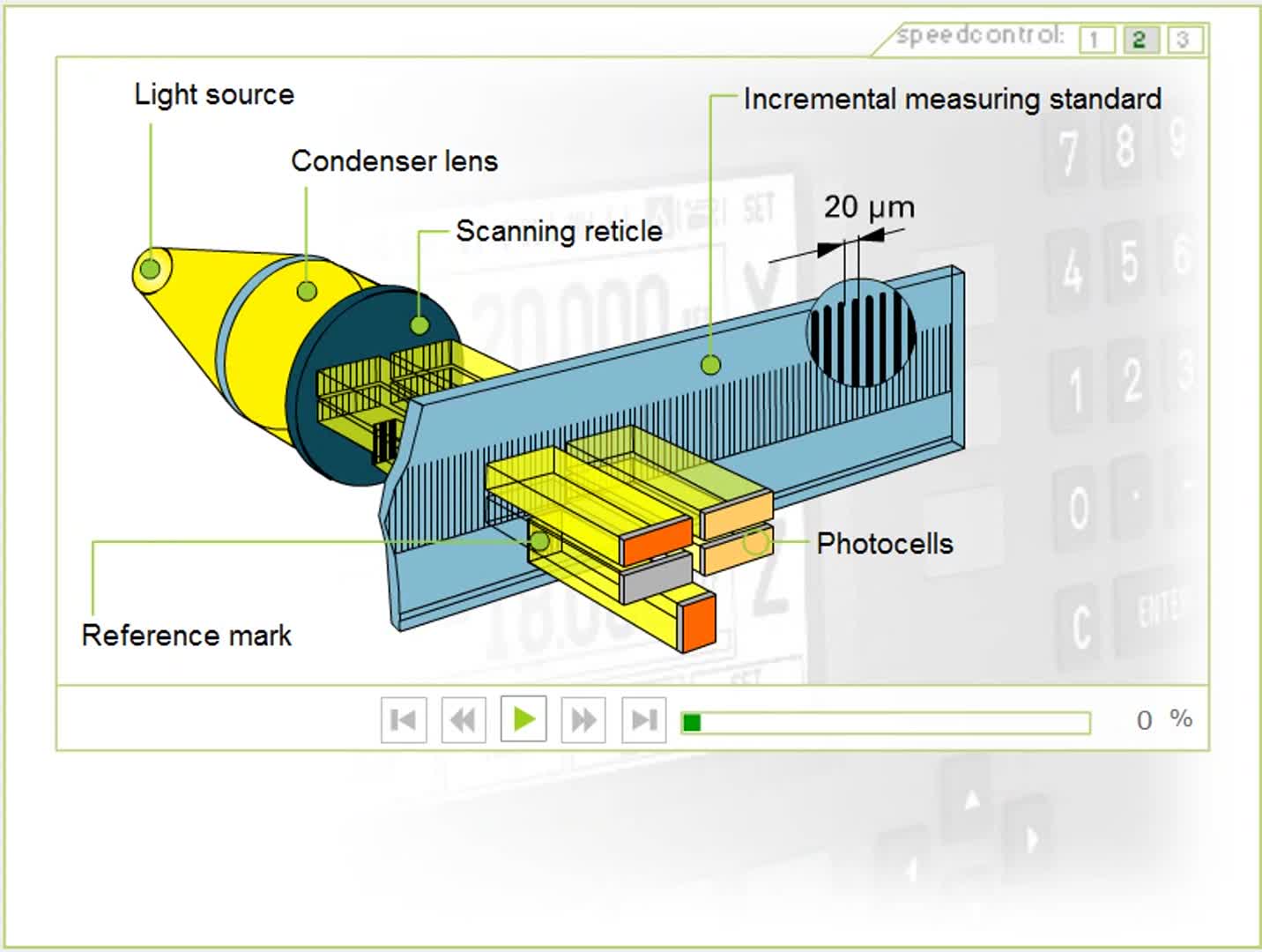 speedcontrol: 1 2 3

Light source

Condenser lens

Scanning reticle

Incremental measuring standard

20 µm

Photocells

Reference mark

0 %