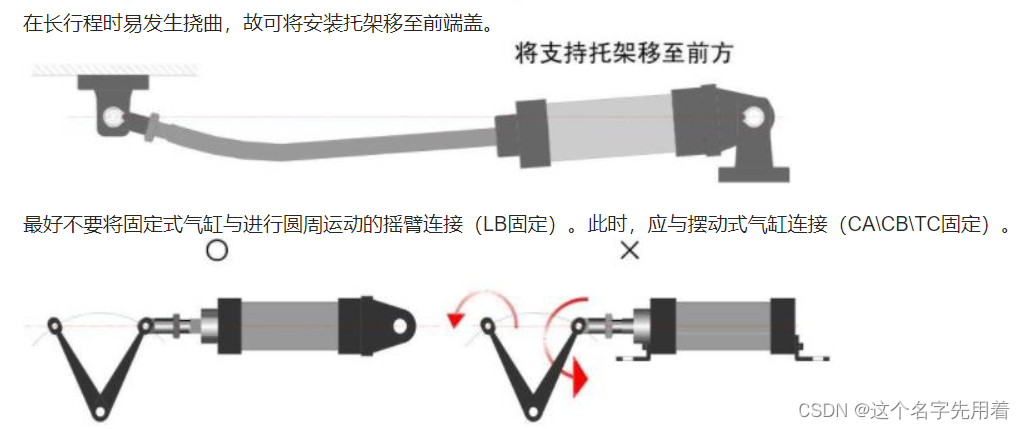 在长行程时易发生挠曲，故可将安装托架移至前端盖。

将支持托架移至前方

最好不要将固定式气缸与进行圆周运动的摇臂连接（LB固定）。此时，应与摆动式气缸连接（CA\CB\TC固定）。

○

×

CSDN @这个名字先用着