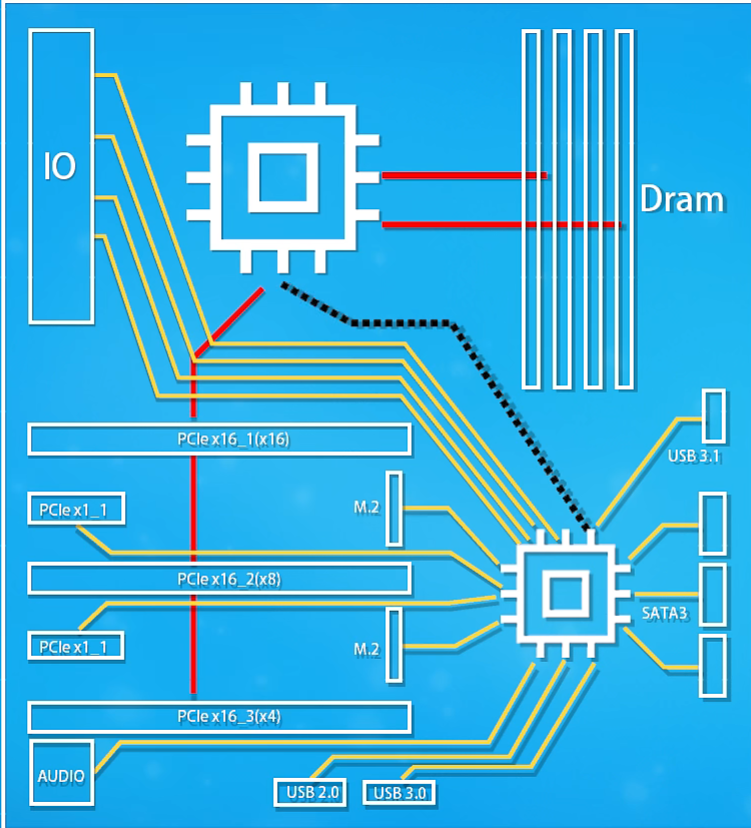 IO

Dram

PCIe x16_1(x16)

USB 3.1

PCIe x1_1

M.2

PCIe x16_2(x8)

SATA3

PCIe x1_1

M.2

PCIe x16_3(x4)

AUDIO

USB 2.0

USB 3.0